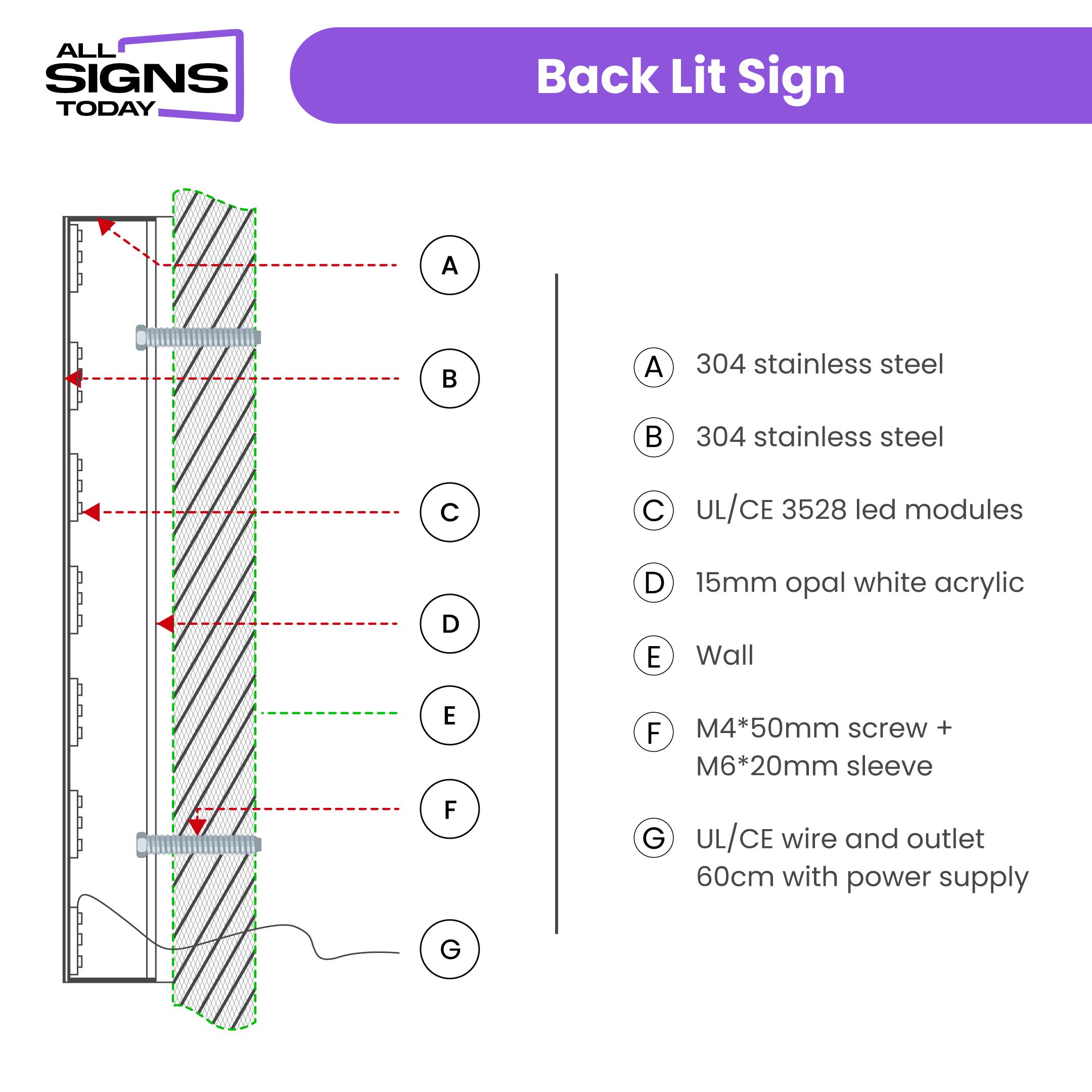 ALL SIGNS TODAY

Back Lit Sign

A

B

C

D

E

F

G

A 304 stainless steel

B 304 stainless steel

C UL/CE 3528 led modules

D 15mm opal white acrylic

E Wall

F M4*50mm screw + M6*20mm sleeve

G UL/CE wire and outlet 60cm with power supply